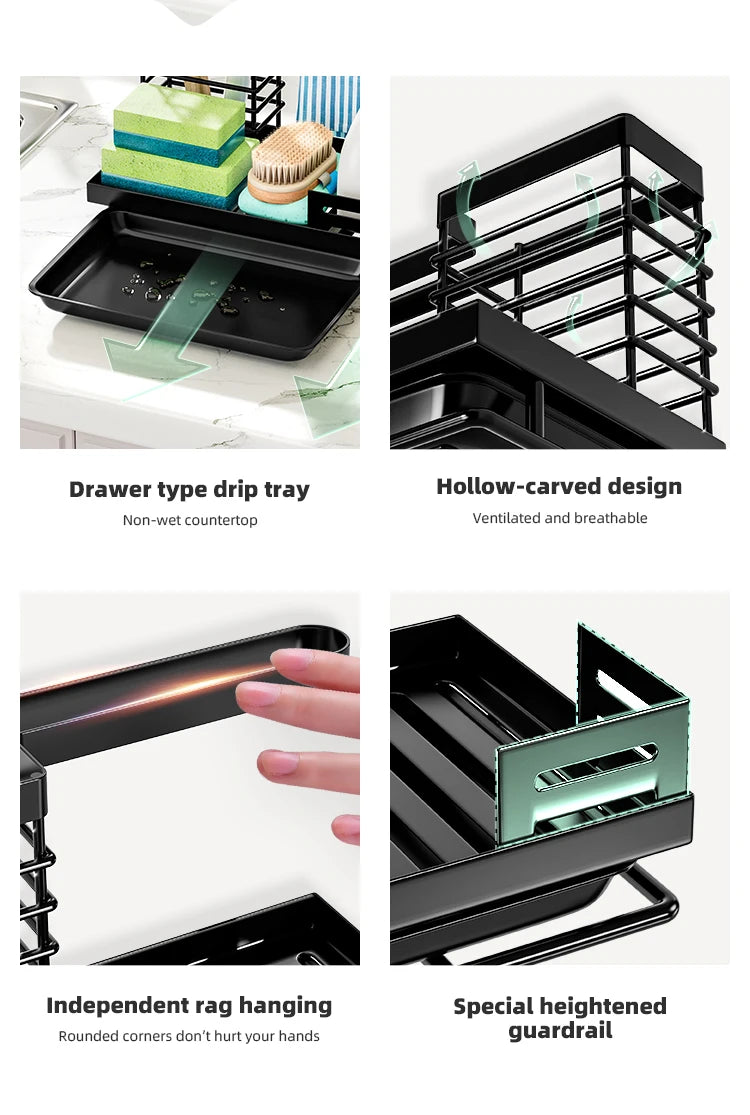 Drawer type drip tray
Non-wet countertop

Hollow-carved design
Ventilated and breathable

Independent rag hanging
Rounded corners don't hurt your hands

Special heightened guardrail